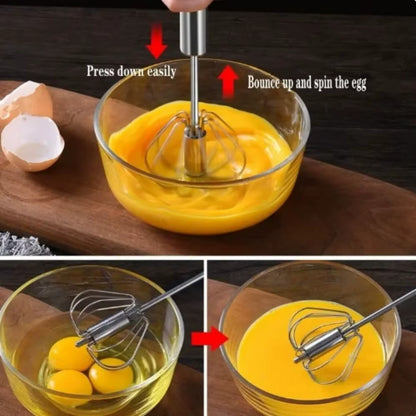 Press down easily

Bounce up and spin the egg