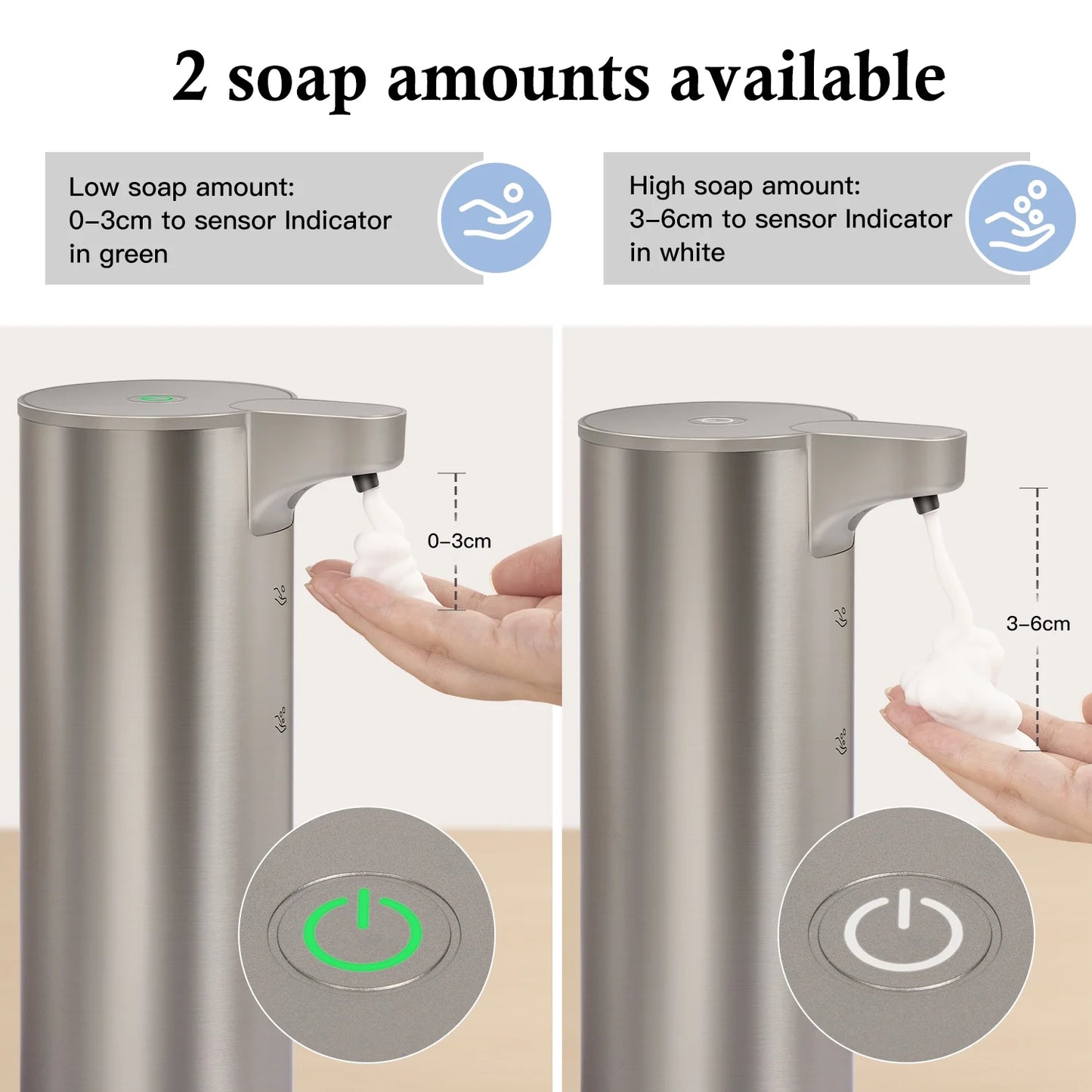 2 soap amounts available

Low soap amount:
0–3cm to sensor Indicator in green

High soap amount:
3–6cm to sensor Indicator in white

0–3cm

3–6cm